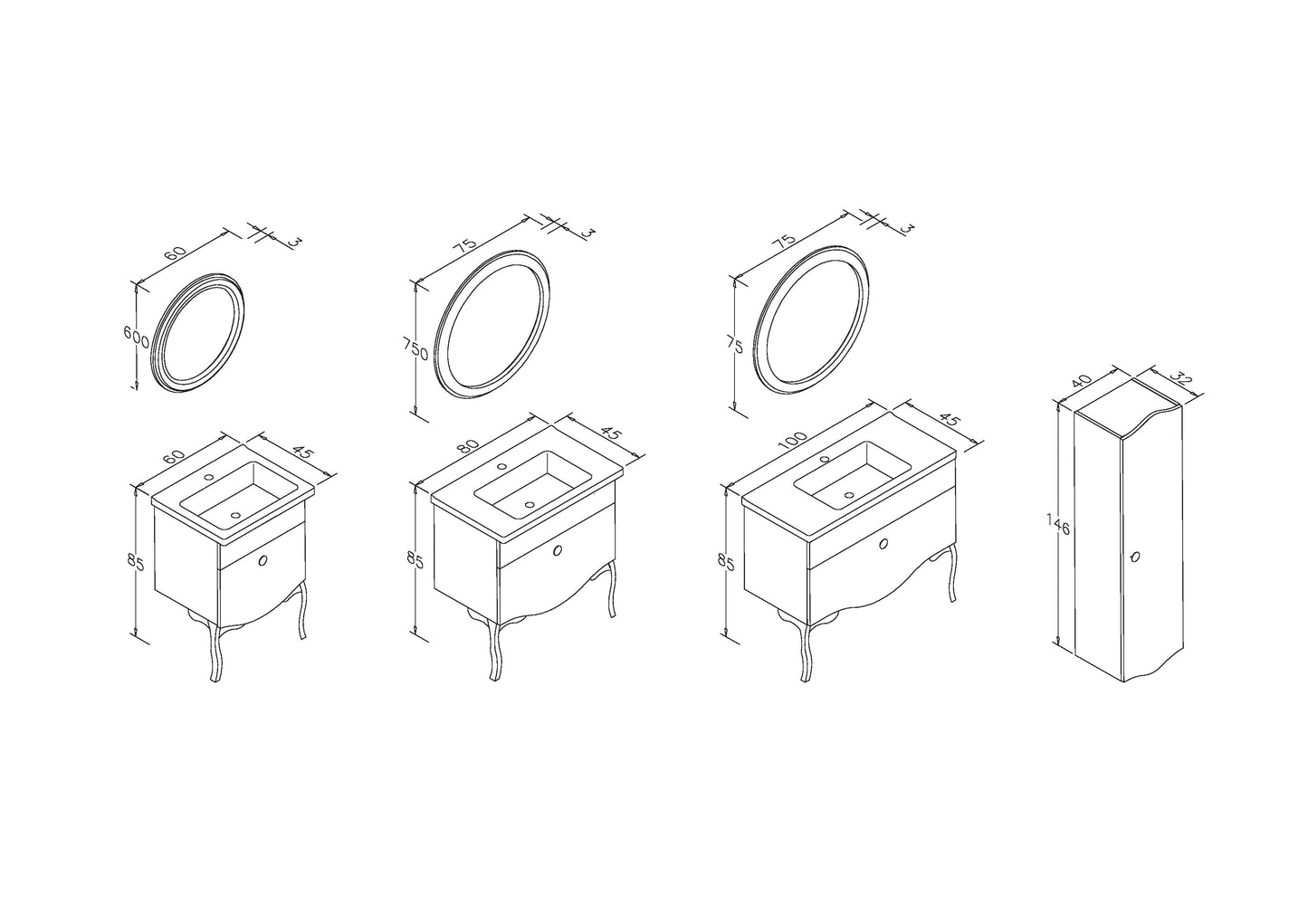 60
3
600
75
3
750
75
3
75
60
45
85
80
45
85
100
45
85
40
32
146