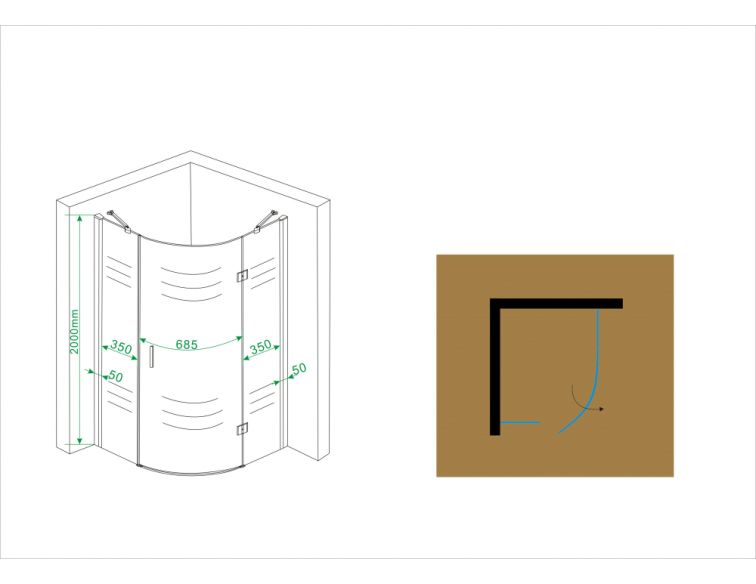 2000mm
350
685
350
50
50