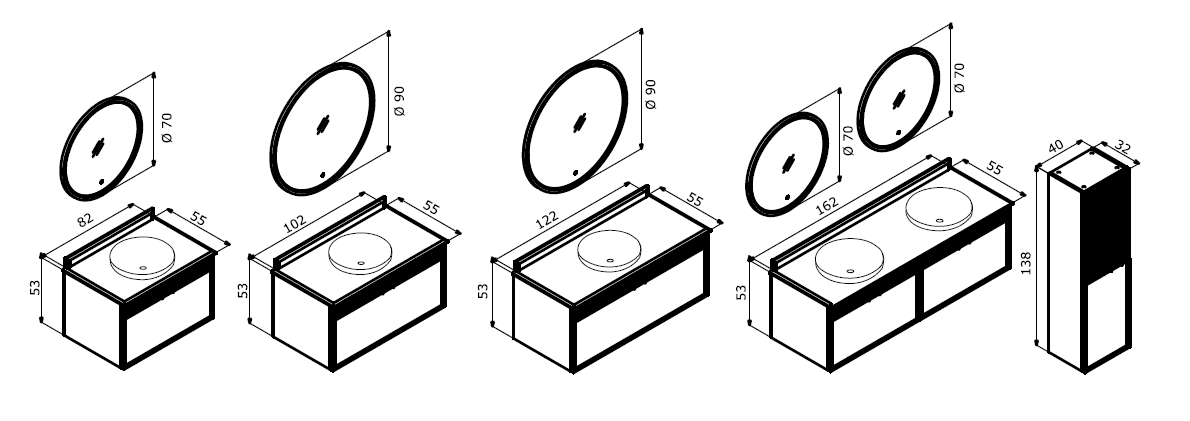 Ø 70
82
55
53
Ø 90
102
55
53
Ø 90
122
55
53
Ø 70
Ø 70
162
55
53
40
32
138