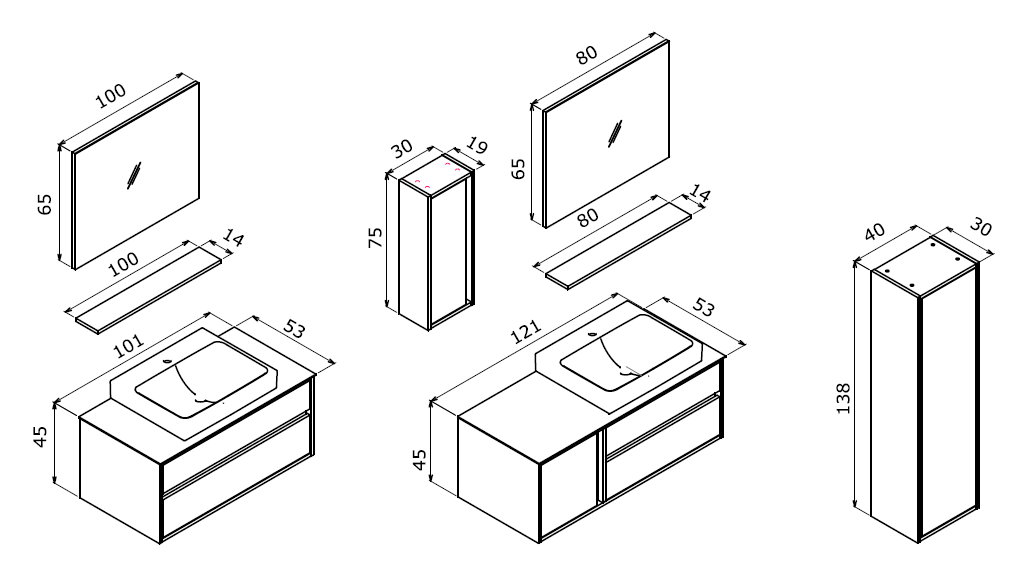 100
65
100
14
101
53
45
30
19
75
80
65
80
14
121
53
45
40
30
138